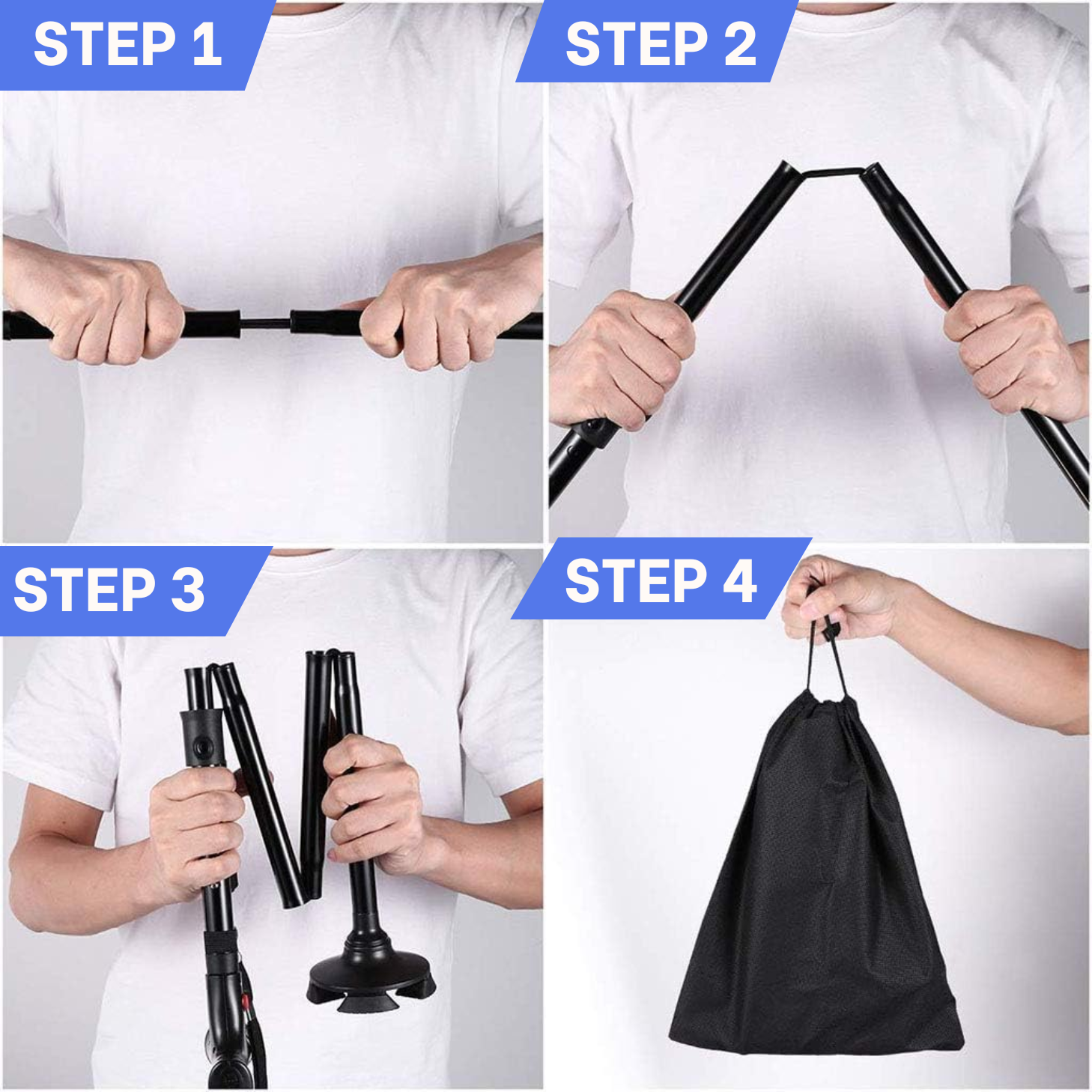 STEP 1

STEP 2

STEP 3

STEP 4